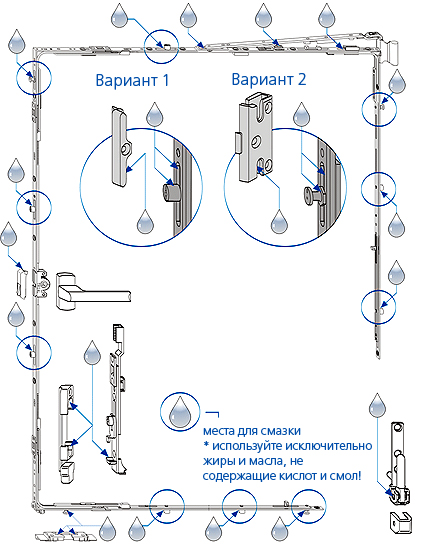 Вариант 1

Вариант 2

места для смазки
* используйте исключительно жиры и масла, не содержащие кислот и смол!